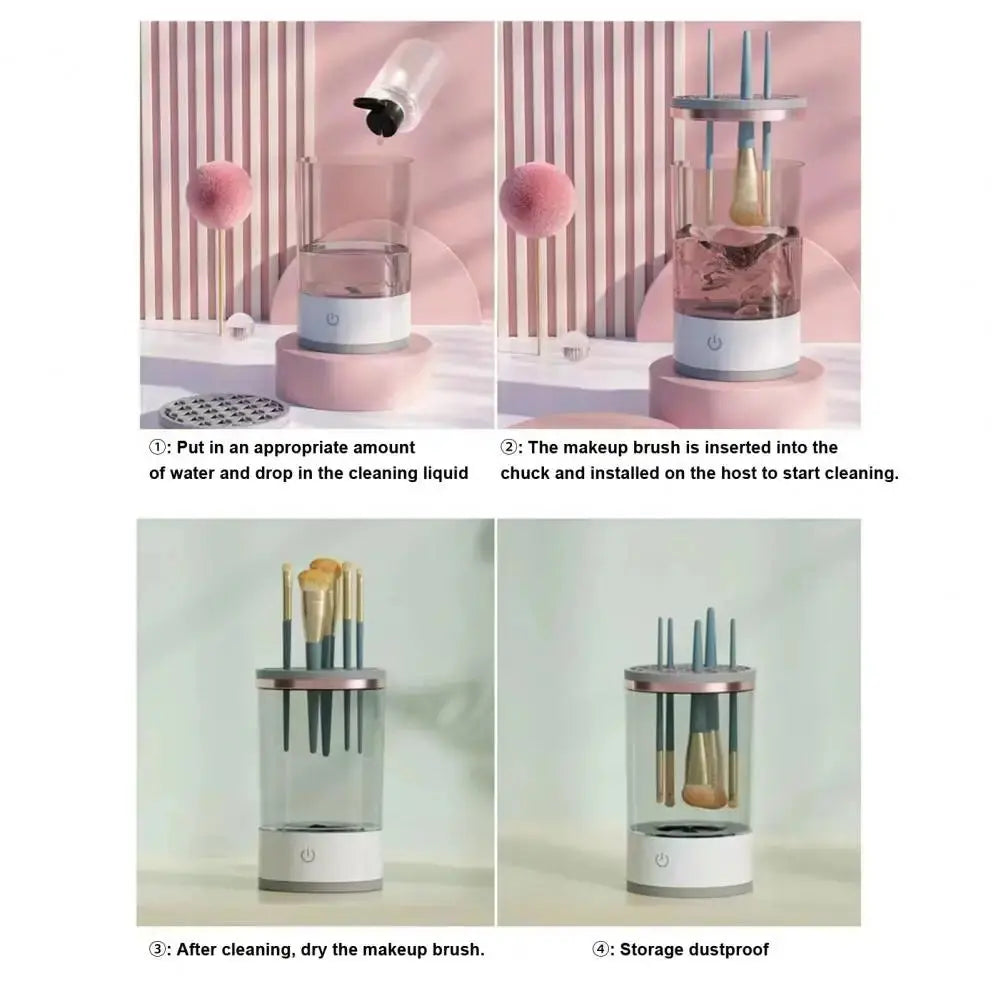 ①: Put in an appropriate amount of water and drop in the cleaning liquid

②: The makeup brush is inserted into the chuck and installed on the host to start cleaning.

③: After cleaning, dry the makeup brush.

④: Storage dustproof