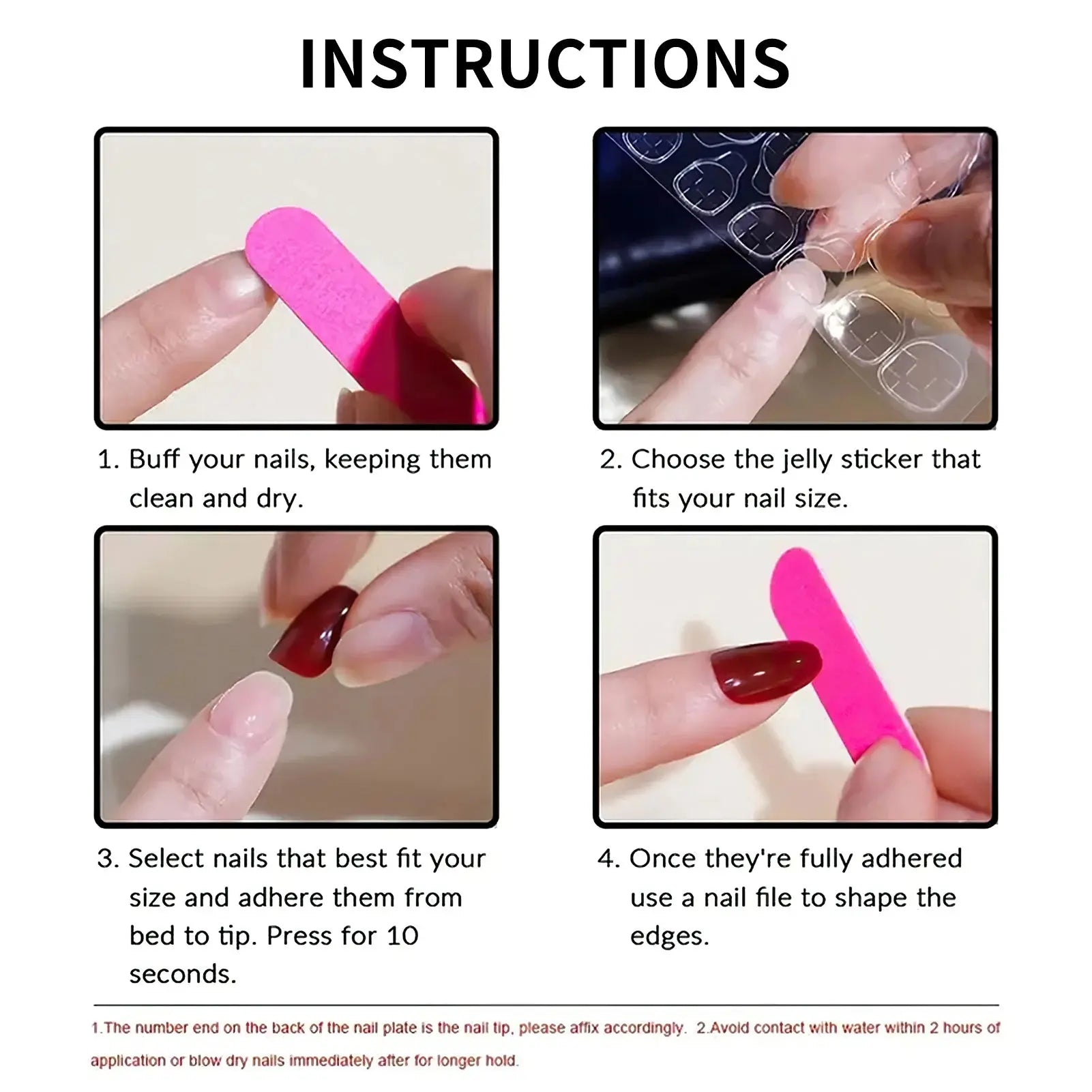 INSTRUCTIONS

1. Buff your nails, keeping them clean and dry.

2. Choose the jelly sticker that fits your nail size.

3. Select nails that best fit your size and adhere them from bed to tip. Press for 10 seconds.

4. Once they're fully adhered use a nail file to shape the edges.

1.The number end on the back of the nail plate is the nail tip, please affix accordingly. 2.Avoid contact with water within 2 hours of application or blow dry nails immediately after for longer hold.