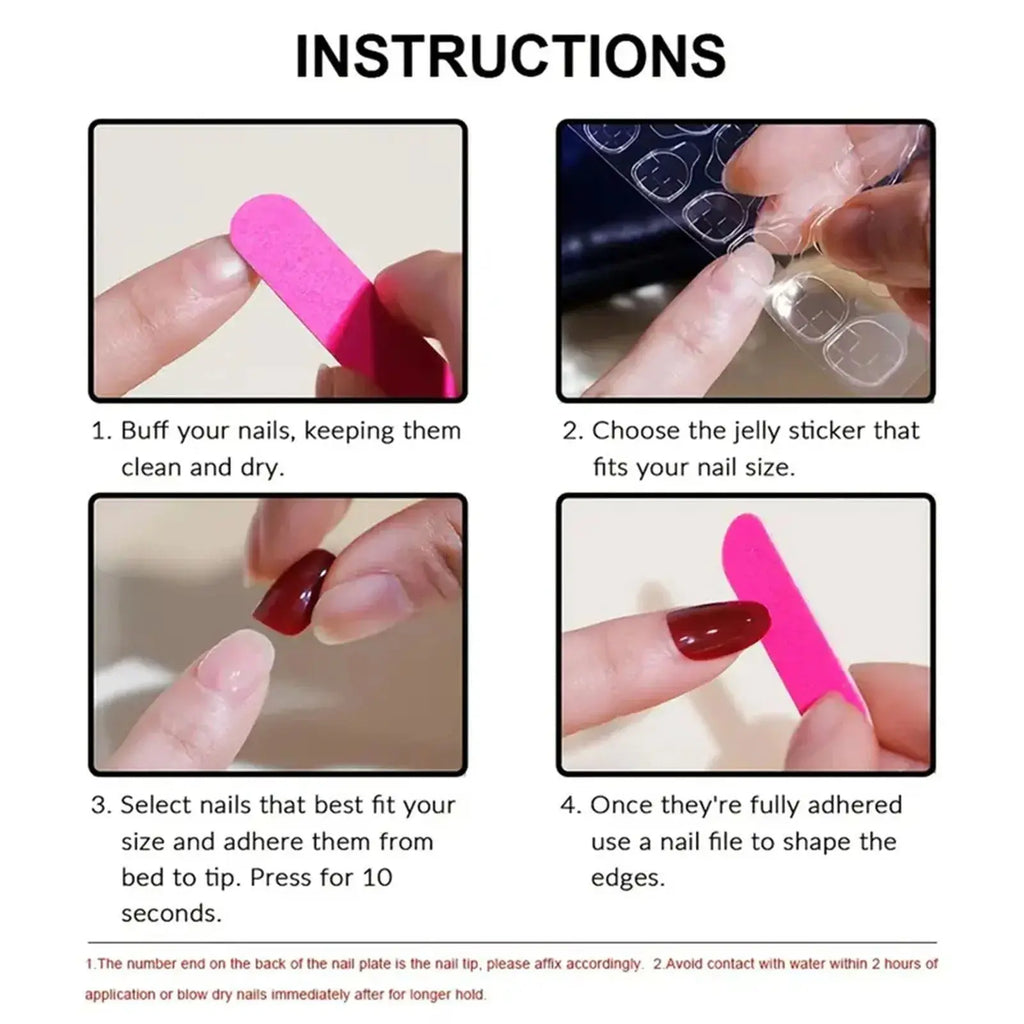 INSTRUCTIONS

1. Buff your nails, keeping them clean and dry.

2. Choose the jelly sticker that fits your nail size.

3. Select nails that best fit your size and adhere them from bed to tip. Press for 10 seconds.

4. Once they're fully adhered use a nail file to shape the edges.

1.The number end on the back of the nail plate is the nail tip, please affix accordingly. 2.Avoid contact with water within 2 hours of application or blow dry nails immediately after for longer hold.